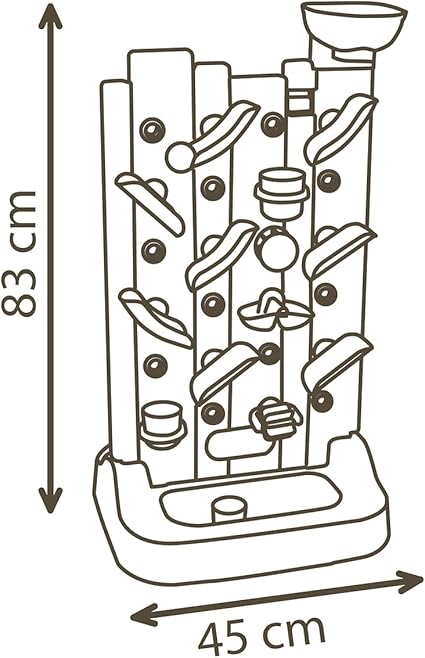 83 cm

45 cm